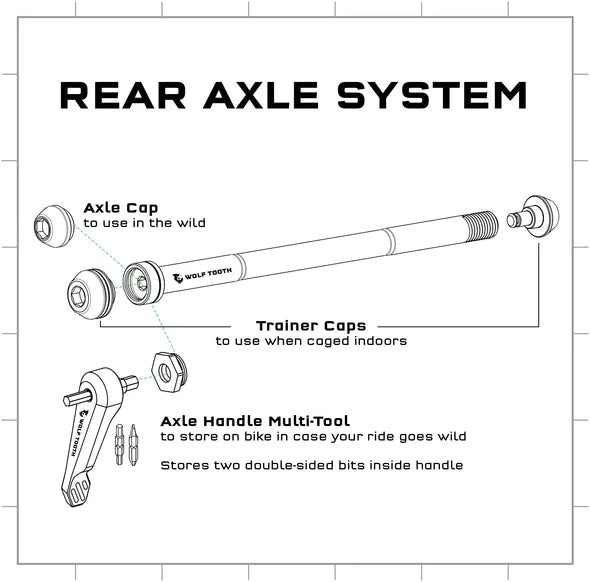 REAR AXLE SYSTEM

Axle Cap
to use in the wild

WOLF TOOTH

Trainer Caps
to use when caged indoors

WOLF TOOTH

Axle Handle Multi-Tool
to store on bike in case your ride goes wild

Stores two double-sided bits inside handle