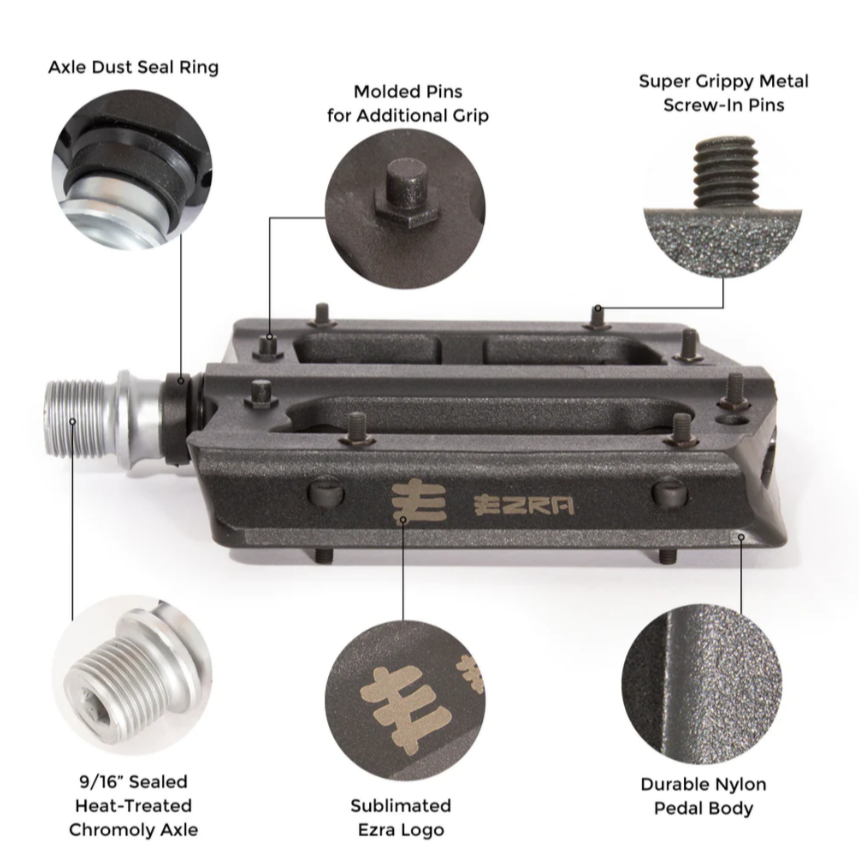 Axle Dust Seal Ring

Molded Pins for Additional Grip

Super Grippy Metal Screw-In Pins

EZRA

9/16" Sealed Heat-Treated Chromoly Axle

Sublimated Ezra Logo

Durable Nylon Pedal Body